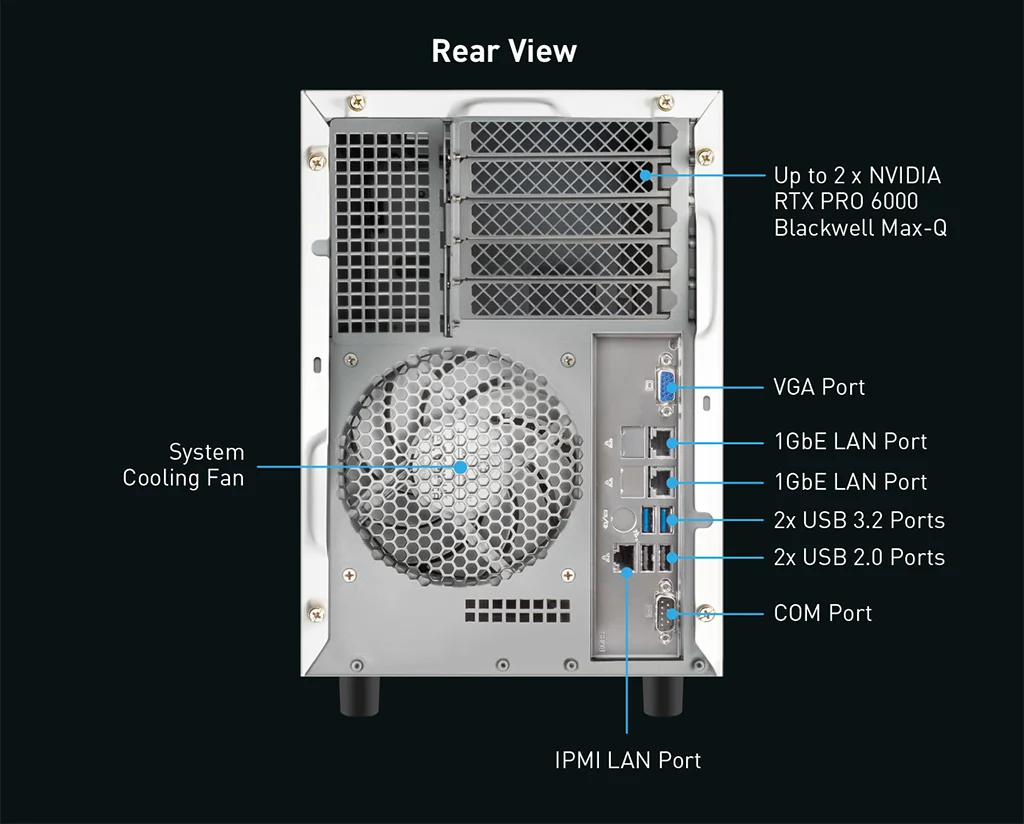 Rear View

Up to 2 x NVIDIA RTX PRO 6000 Blackwell Max-Q

VGA Port

System Cooling Fan

1GbE LAN Port

1GbE LAN Port

2x USB 3.2 Ports

2x USB 2.0 Ports

COM Port

IPMI LAN Port