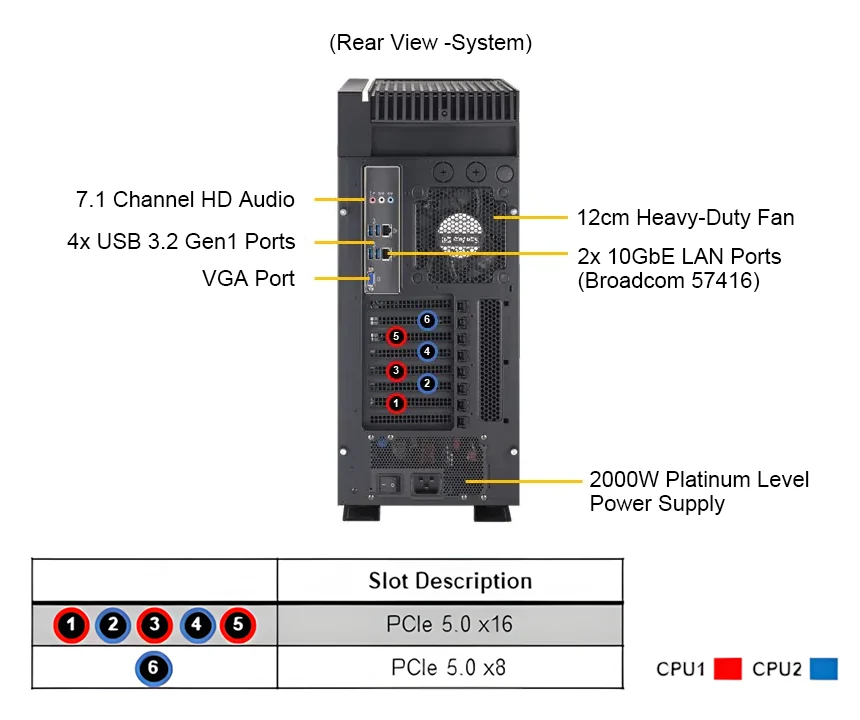 (Rear View -System)

7.1 Channel HD Audio

4x USB 3.2 Gen1 Ports

VGA Port

12cm Heavy-Duty Fan

2x 10GbE LAN Ports (Broadcom 57416)

6
5
4
3
2
1

2000W Platinum Level Power Supply

| | Slot Description |
|---|---|
| 1 2 3 4 5 | PCIe 5.0 x16 |
| 6 | PCIe 5.0 x8 |

CPU1 CPU2